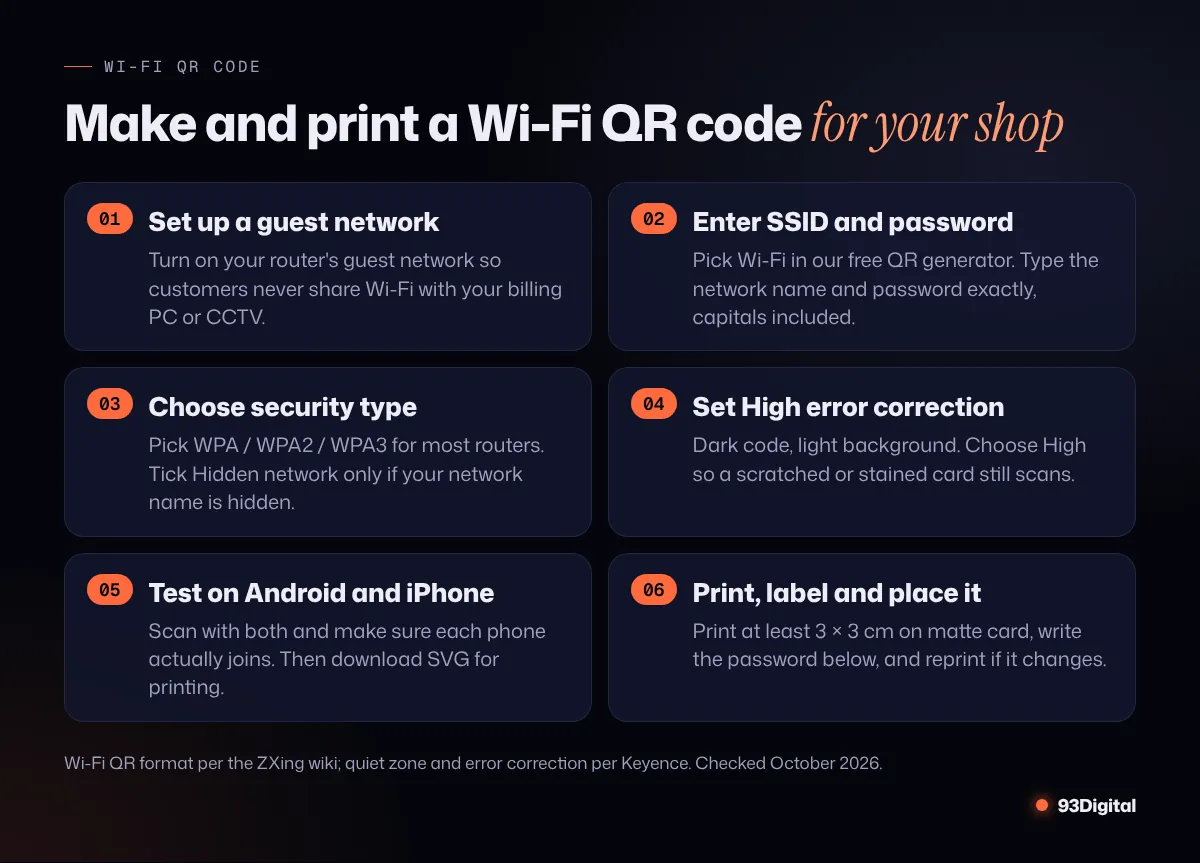 WI-FI QR CODE

Make and print a Wi-Fi QR code for your shop

01 Set up a guest network

Turn on your router's guest network so customers never share Wi-Fi with your billing PC or CCTV.

02 Enter SSID and password

Pick Wi-Fi in our free QR generator. Type the network name and password exactly, capitals included.

03 Choose security type

Pick WPA / WPA2 / WPA3 for most routers. Tick Hidden network only if your network name is hidden.

04 Set High error correction

Dark code, light background. Choose High so a scratched or stained card still scans.

05 Test on Android and iPhone

Scan with both and make sure each phone actually joins. Then download SVG for printing.

06 Print, label and place it

Print at least 3 × 3 cm on matte card, write the password below, and reprint if it changes.

Wi-Fi QR format per the ZXing wiki; quiet zone and error correction per Keyence. Checked October 2026.

93Digital