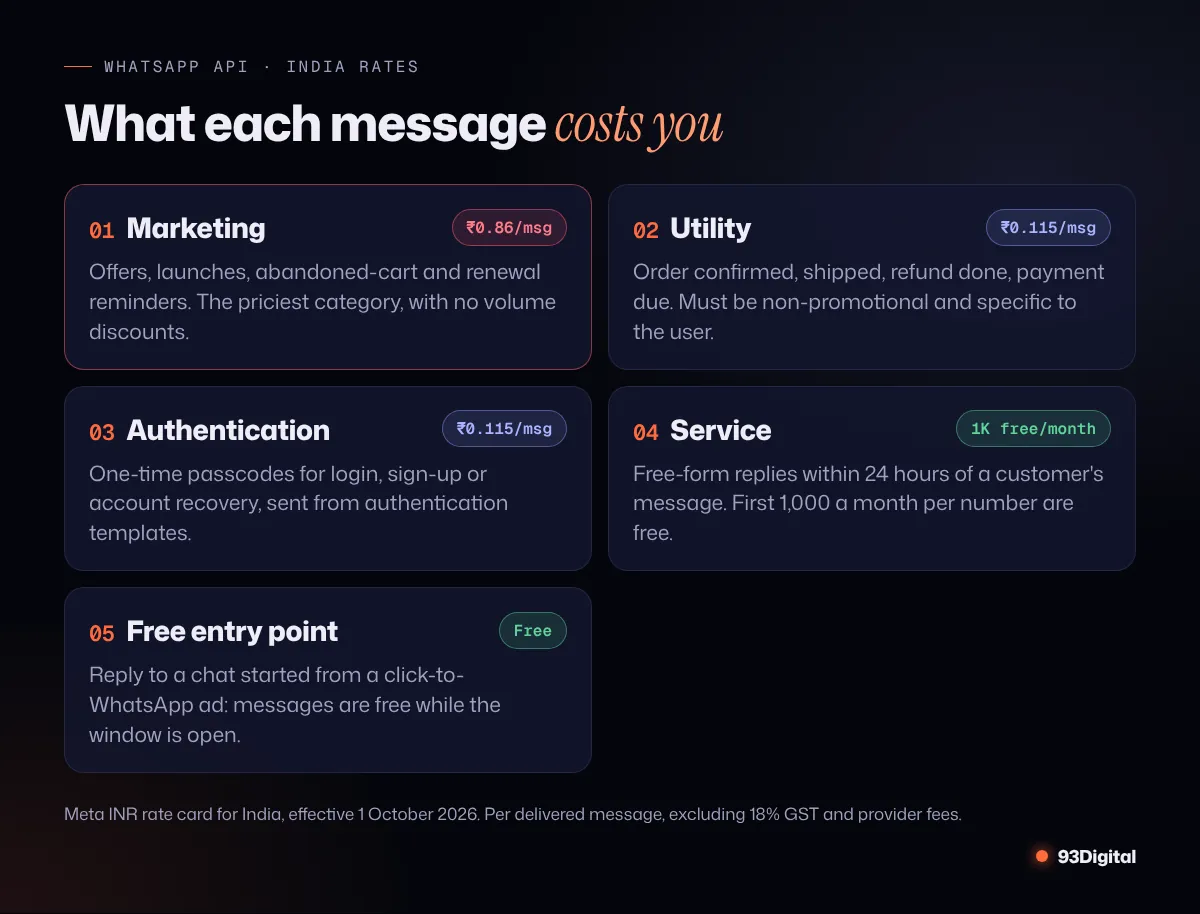 WHATSAPP API · INDIA RATES

What each message costs you

01 Marketing ₹0.86/msg

Offers, launches, abandoned-cart and renewal reminders. The priciest category, with no volume discounts.

02 Utility ₹0.115/msg

Order confirmed, shipped, refund done, payment due. Must be non-promotional and specific to the user.

03 Authentication ₹0.115/msg

One-time passcodes for login, sign-up or account recovery, sent from authentication templates.

04 Service 1K free/month

Free-form replies within 24 hours of a customer's message. First 1,000 a month per number are free.

05 Free entry point Free

Reply to a chat started from a click-to-WhatsApp ad: messages are free while the window is open.

Meta INR rate card for India, effective 1 October 2026. Per delivered message, excluding 18% GST and provider fees.

93Digital